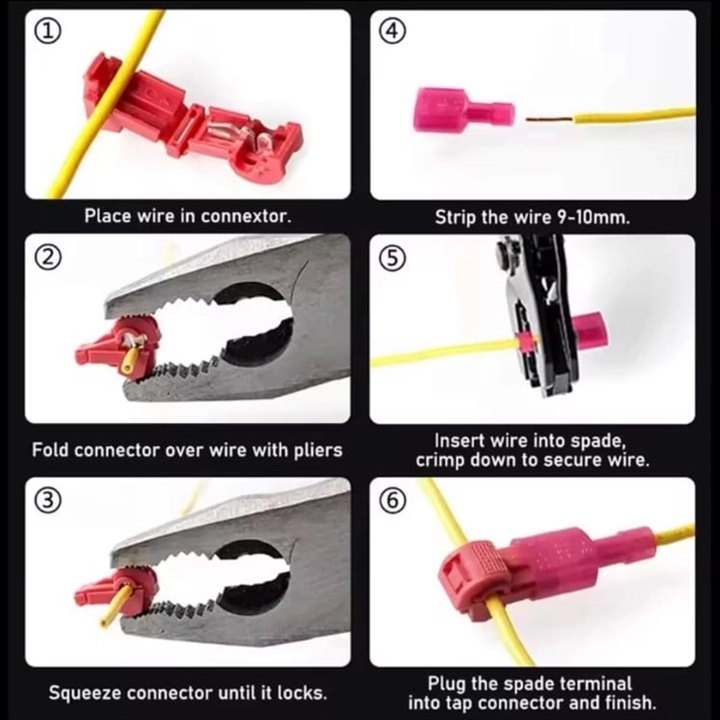 ①

Place wire in connextor.

②

Fold connector over wire with pliers

③

Squeeze connector until it locks.

④

Strip the wire 9-10mm.

⑤

Insert wire into spade, crimp down to secure wire.

⑥

Plug the spade terminal into tap connector and finish.